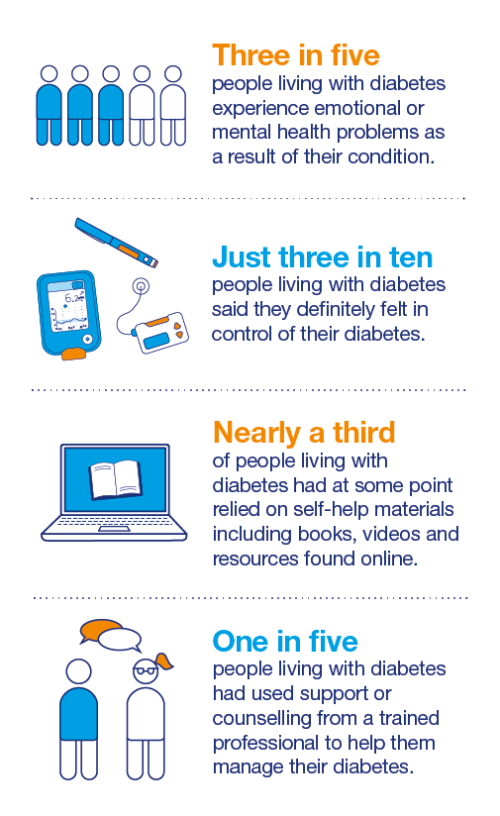 Three in five
people living with diabetes experience emotional or mental health problems as a result of their condition.

6.2

Just three in ten
people living with diabetes said they definitely felt in control of their diabetes.

Nearly a third
of people living with diabetes had at some point relied on self-help materials including books, videos and resources found online.

One in five
people living with diabetes had used support or counselling from a trained professional to help them manage their diabetes.